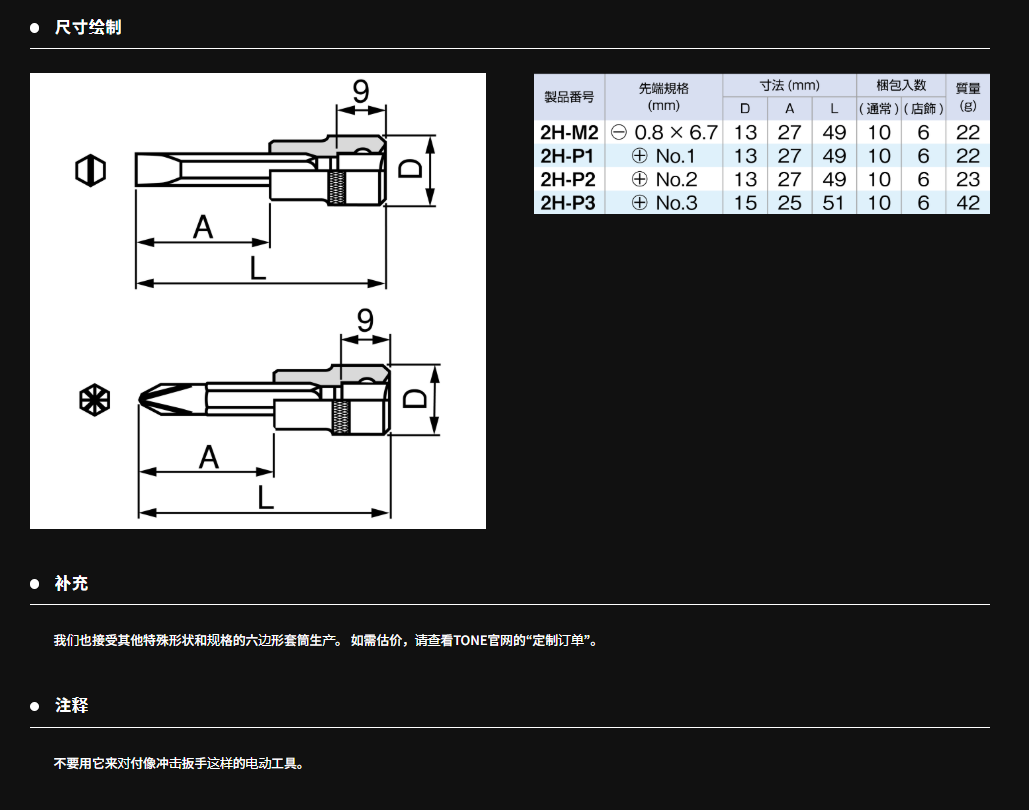 ● 尺寸绘制

9

D

A

L

9

D

A

L

| 製品番号 | 先端規格 (mm) | 寸法 (mm) D | 寸法 (mm) A | 寸法 (mm) L | 梱包入数 (通常) | 梱包入数 (店飾) | 質量 (g) |
|---|---|---|---|---|---|---|---|
| 2H-M2 | ⊖ 0.8 × 6.7 | 13 | 27 | 49 | 10 | 6 | 22 |
| 2H-P1 | ⊕ No.1 | 13 | 27 | 49 | 10 | 6 | 22 |
| 2H-P2 | ⊕ No.2 | 13 | 27 | 49 | 10 | 6 | 23 |
| 2H-P3 | ⊕ No.3 | 15 | 25 | 51 | 10 | 6 | 42 |

● 补充

我们也接受其他特殊形状和规格的六边形套筒生产。 如需估价，请查看TONE官网的“定制订单”。

● 注释

不要用它来对付像冲击扳手这样的电动工具。